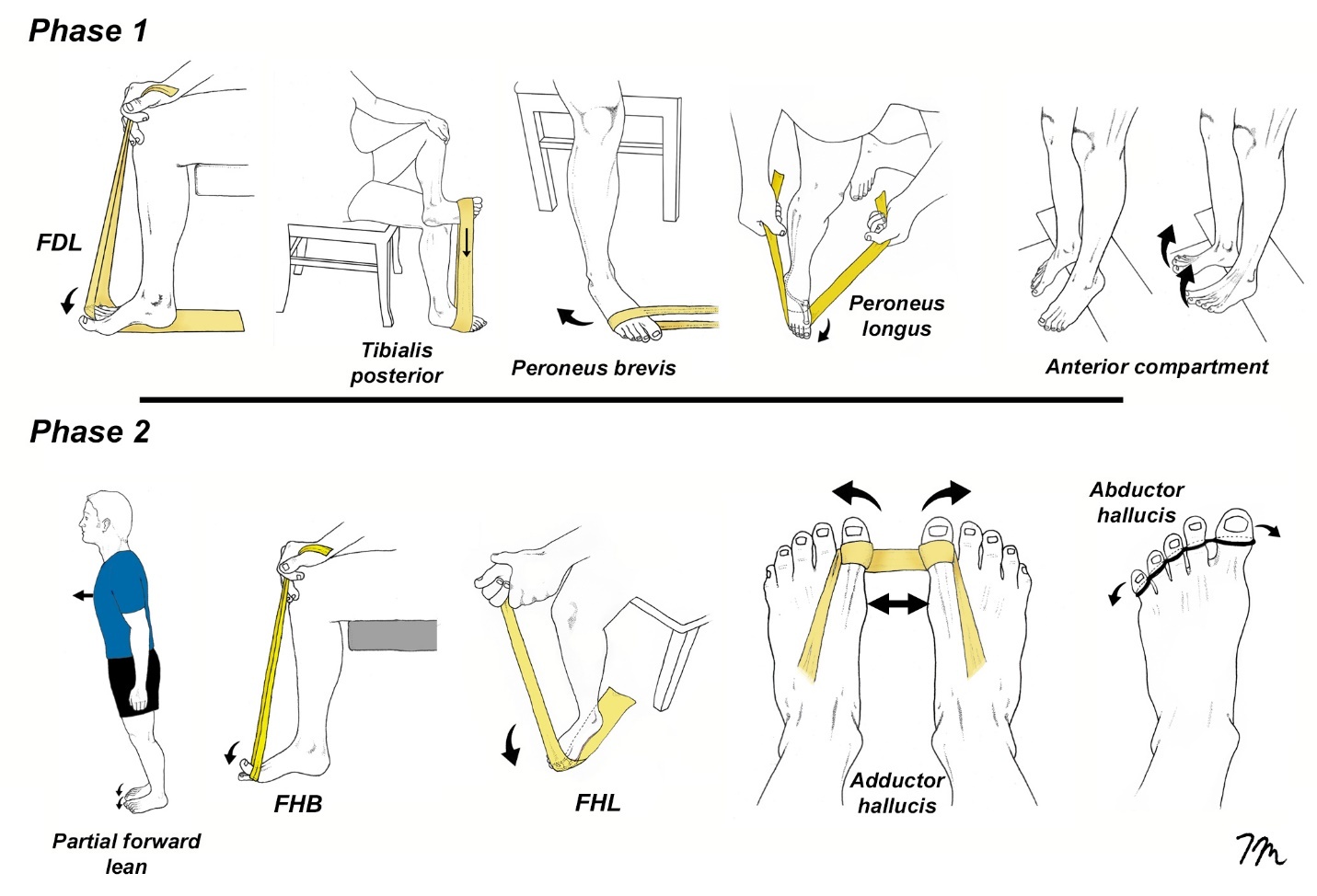 Phase 1

FDL

Tibialis posterior

Peroneus brevis

Peroneus longus

Anterior compartment

Phase 2

Partial forward lean

FHB

FHL

Adductor hallucis

Abductor hallucis

TM